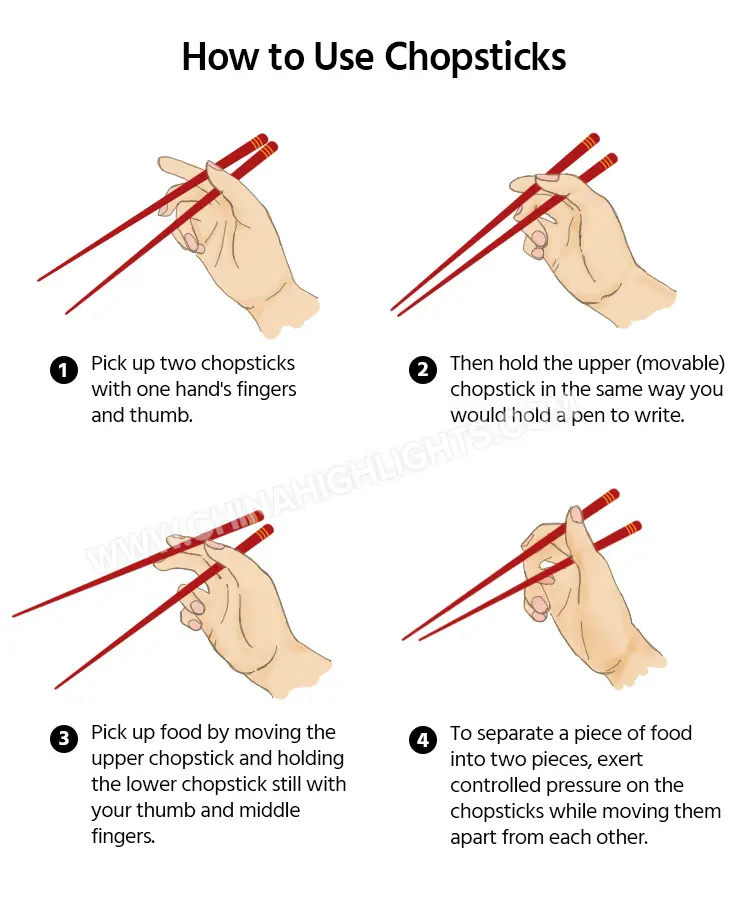 How to Use Chopsticks

1 Pick up two chopsticks with one hand's fingers and thumb.

2 Then hold the upper (movable) chopstick in the same way you would hold a pen to write.

WWW.CHINAHIGHLIGHTS.COM

3 Pick up food by moving the upper chopstick and holding the lower chopstick still with your thumb and middle fingers.

4 To separate a piece of food into two pieces, exert controlled pressure on the chopsticks while moving them apart from each other.