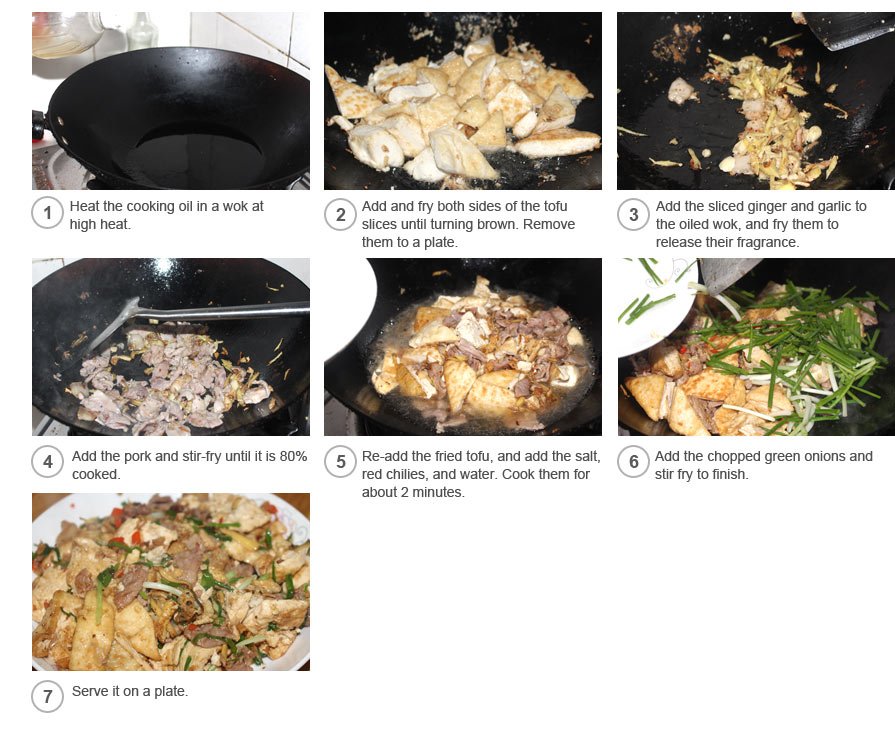 1 Heat the cooking oil in a wok at high heat.

2 Add and fry both sides of the tofu slices until turning brown. Remove them to a plate.

3 Add the sliced ginger and garlic to the oiled wok, and fry them to release their fragrance.

4 Add the pork and stir-fry until it is 80% cooked.

5 Re-add the fried tofu, and add the salt, red chilies, and water. Cook them for about 2 minutes.

6 Add the chopped green onions and stir fry to finish.

7 Serve it on a plate.